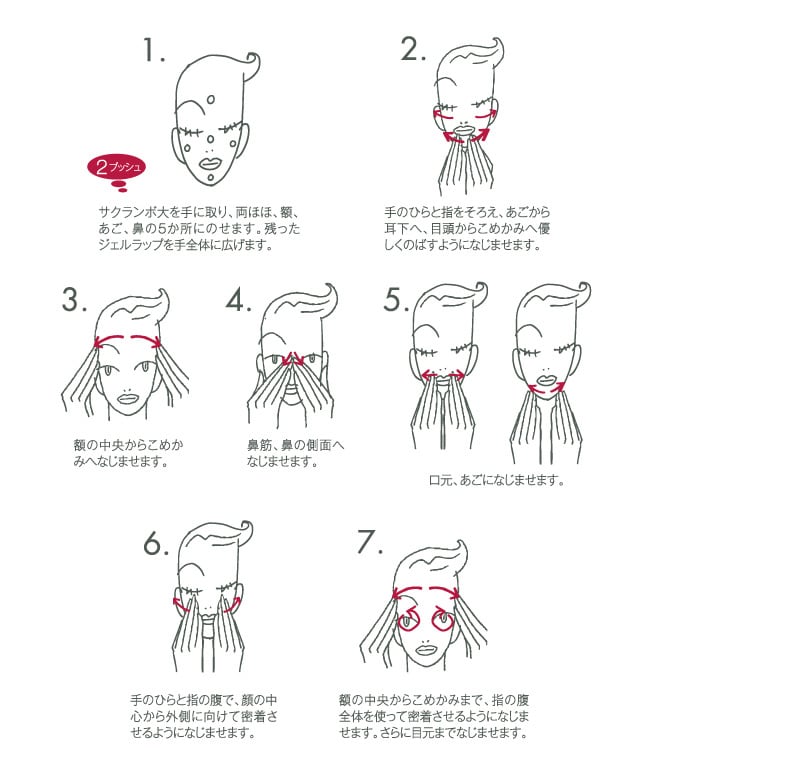 1.

2プッシュ

サクランボ大を手に取り、両ほほ、額、あご、鼻の5か所にのせます。残ったジェルラップを手全体に広げます。

2.

手のひらと指をそろえ、あごから耳下へ、目頭からこめかみへ優しくのばすようになじませます。

3.

額の中央からこめかみへなじませます。

4.

鼻筋、鼻の側面へなじませます。

5.

口元、あごになじませます。

6.

手のひらと指の腹で、顔の中心から外側に向けて密着させるようになじませます。

7.

額の中央からこめかみまで、指の腹全体を使って密着させるようになじませます。さらに目元までなじませます。