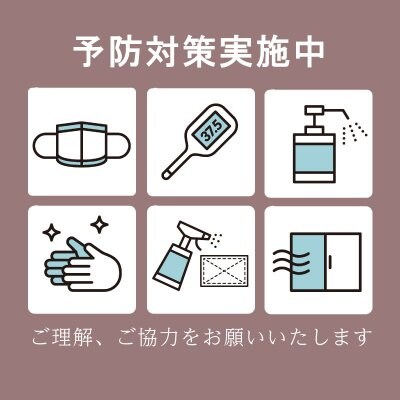 予防対策実施中

37.5

ご理解、ご協力をお願いいたします