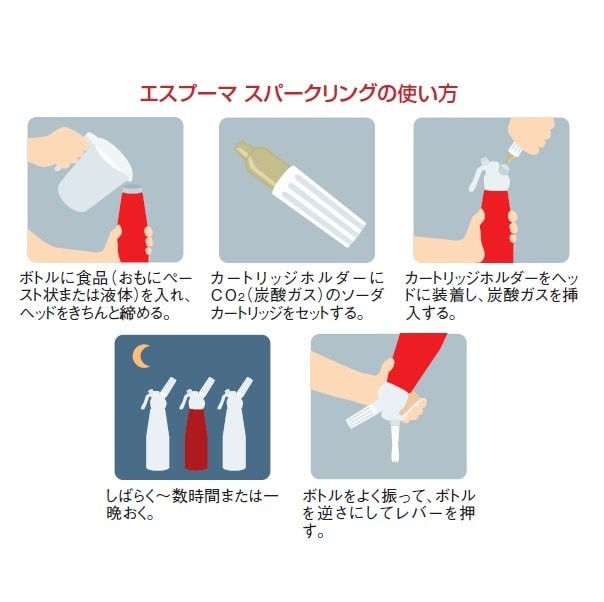 エスプーマ スパークリングの使い方

ボトルに食品（おもにペースト状または液体）を入れ、ヘッドをきちんと締める。

カートリッジホルダーに$CO_2$（炭酸ガス）のソーダカートリッジをセットする。

カートリッジホルダーをヘッドに装着し、炭酸ガスを挿入する。

しばらく～数時間または一晩おく。

ボトルをよく振って、ボトルを逆さにしてレバーを押す。