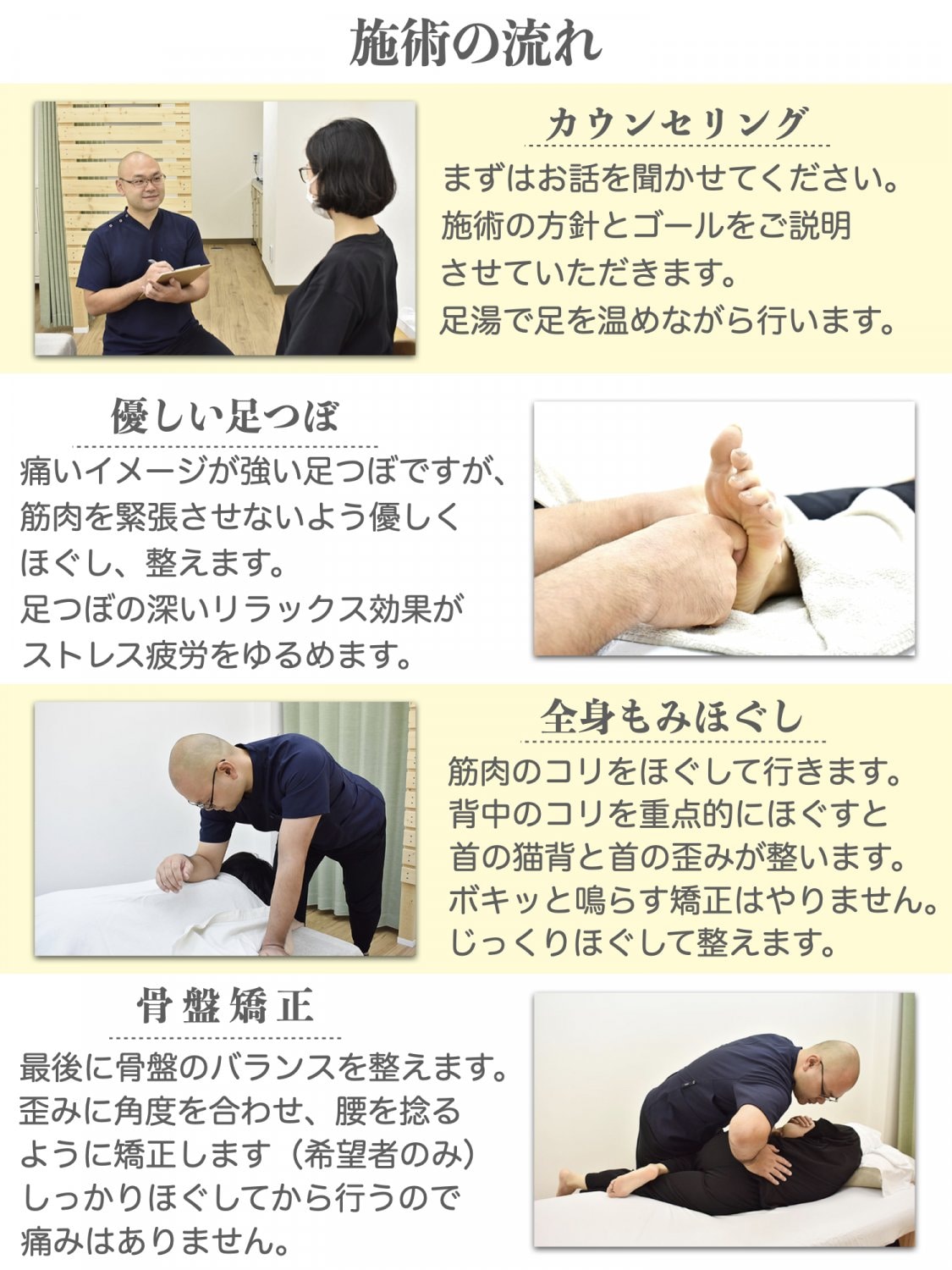 施術の流れ

カウンセリング

まずはお話を聞かせてください。
施術の方針とゴールをご説明
させていただきます。
足湯で足を温めながら行います。

優しい足つぼ

痛いイメージが強い足つぼですが、
筋肉を緊張させないよう優しく
ほぐし、整えます。
足つぼの深いリラックス効果が
ストレス疲労をゆるめます。

全身もみほぐし

筋肉のコリをほぐして行きます。
背中のコリを重点的にほぐすと
首の猫背と首の歪みが整います。
ボキッと鳴らす矯正はやりません。
じっくりほぐして整えます。

骨盤矯正

最後に骨盤のバランスを整えます。
歪みに角度を合わせ、腰を捻る
ように矯正します（希望者のみ）
しっかりほぐしてから行うので
痛みはありません。