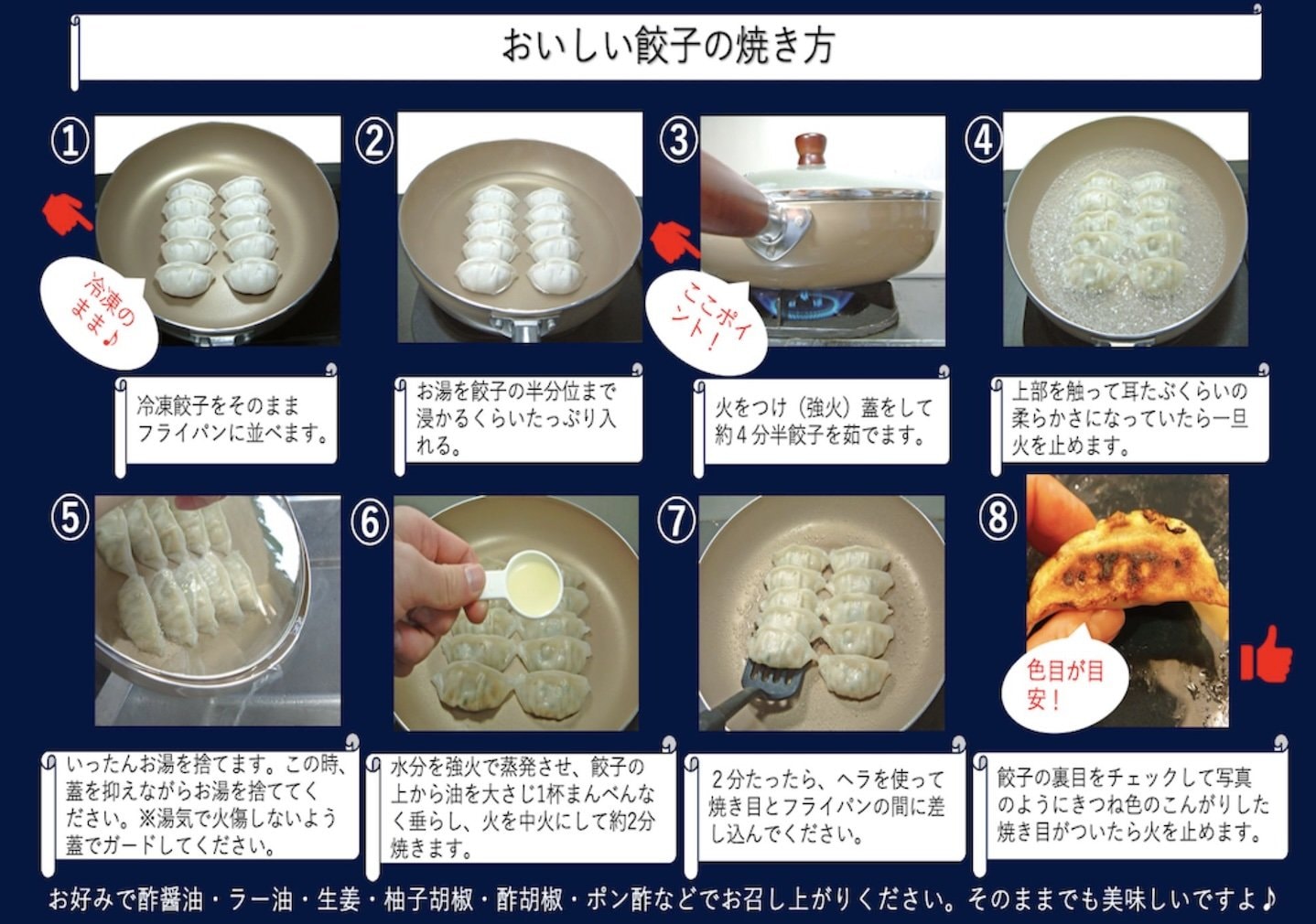 おいしい餃子の焼き方

①

冷凍のまま♪

冷凍餃子をそのままフライパンに並べます。

②

お湯を餃子の半分位まで浸かるくらいたっぷり入れる。

③

ここポイント！

火をつけ（強火）蓋をして約４分半餃子を茹でます。

④

上部を触って耳たぶくらいの柔らかさになっていたら一旦火を止めます。

⑤

いったんお湯を捨てます。この時、蓋を抑えながらお湯を捨ててください。※湯気で火傷しないよう蓋でガードしてください。

⑥

水分を強火で蒸発させ、餃子の上から油を大さじ1杯まんべんなく垂らし、火を中火にして約2分焼きます。

⑦

２分たったら、ヘラを使って焼き目とフライパンの間に差し込んでください。

⑧

色目が目安！

餃子の裏目をチェックして写真のようにきつね色のこんがりした焼き目がついたら火を止めます。

お好みで酢醤油・ラー油・生姜・柚子胡椒・酢胡椒・ポン酢などでお召し上がりください。そのままでも美味しいですよ♪