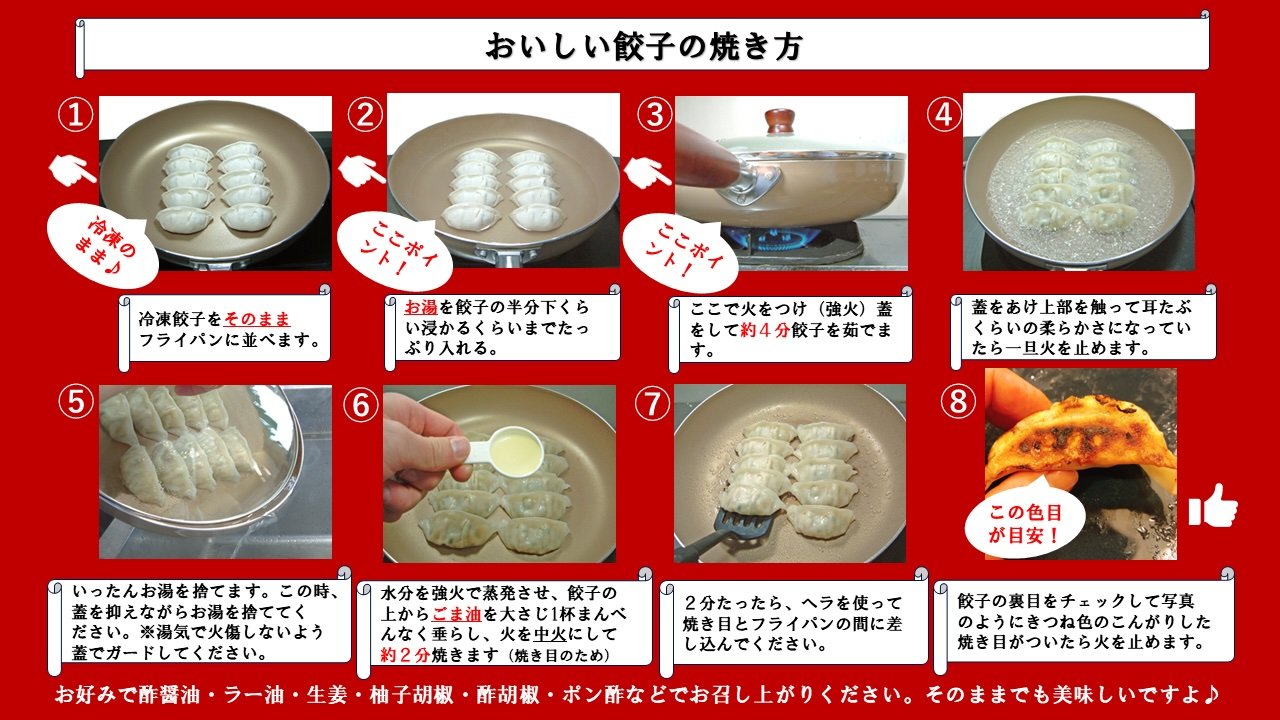 おいしい餃子の焼き方

①
冷凍のまま♪
冷凍餃子をそのままフライパンに並べます。

②
ここポイント！
お湯を餃子の半分下くらい浸かるくらいまでたっぷり入れる。

③
ここポイント！
ここで火をつけ（強火）蓋をして約４分餃子を茹でます。

④
蓋をあけ上部を触って耳たぶくらいの柔らかさになっていたら一旦火を止めます。

⑤
いったんお湯を捨てます。この時、蓋を抑えながらお湯を捨ててください。※湯気で火傷しないよう蓋でガードしてください。

⑥
水分を強火で蒸発させ、餃子の上からごま油を大さじ1杯まんべんなく垂らし、火を中火にして約２分焼きます（焼き目のため）

⑦
２分たったら、ヘラを使って焼き目とフライパンの間に差し込んでください。

⑧
この色目が目安！
餃子の裏目をチェックして写真のようにきつね色のこんがりした焼き目がついたら火を止めます。

お好みで酢醤油・ラー油・生姜・柚子胡椒・酢胡椒・ポン酢などでお召し上がりください。そのままでも美味しいですよ♪