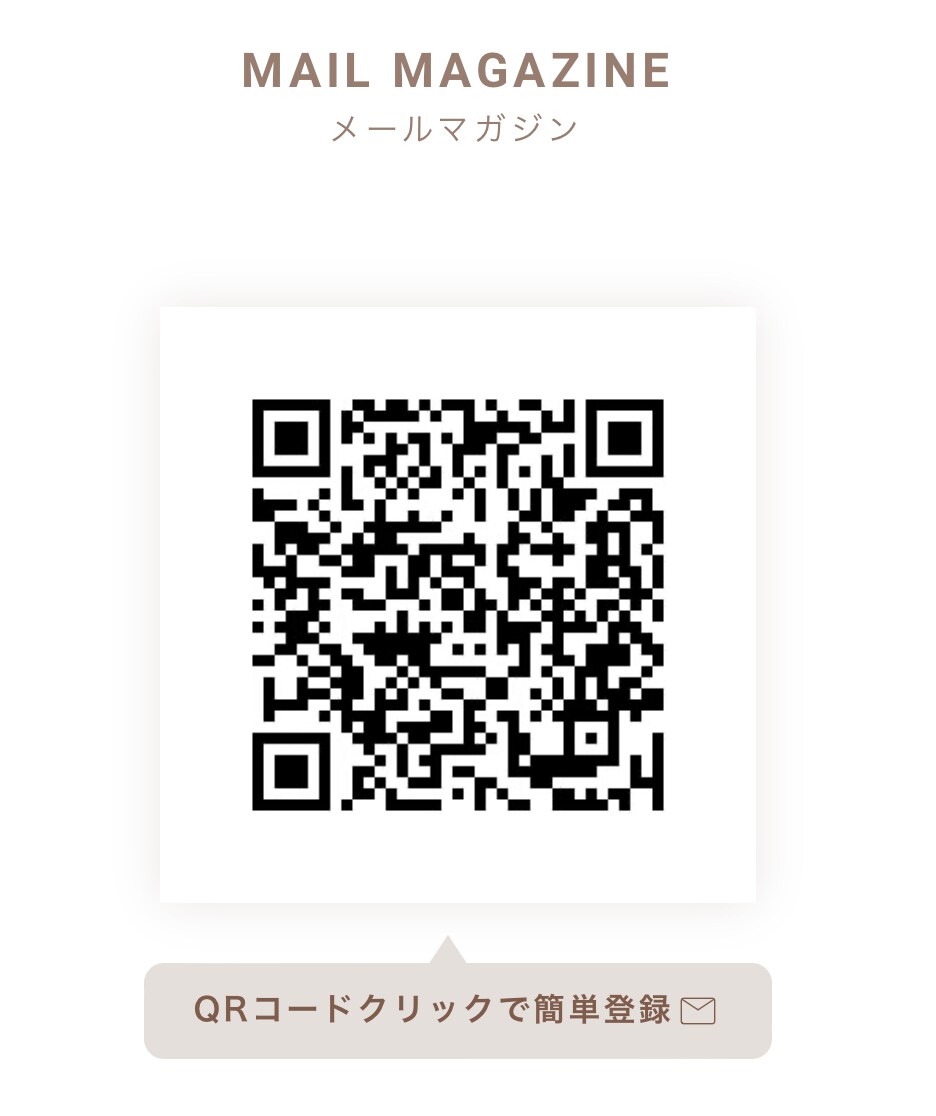 MAIL MAGAZINE
メールマガジン

QRコードクリックで簡単登録